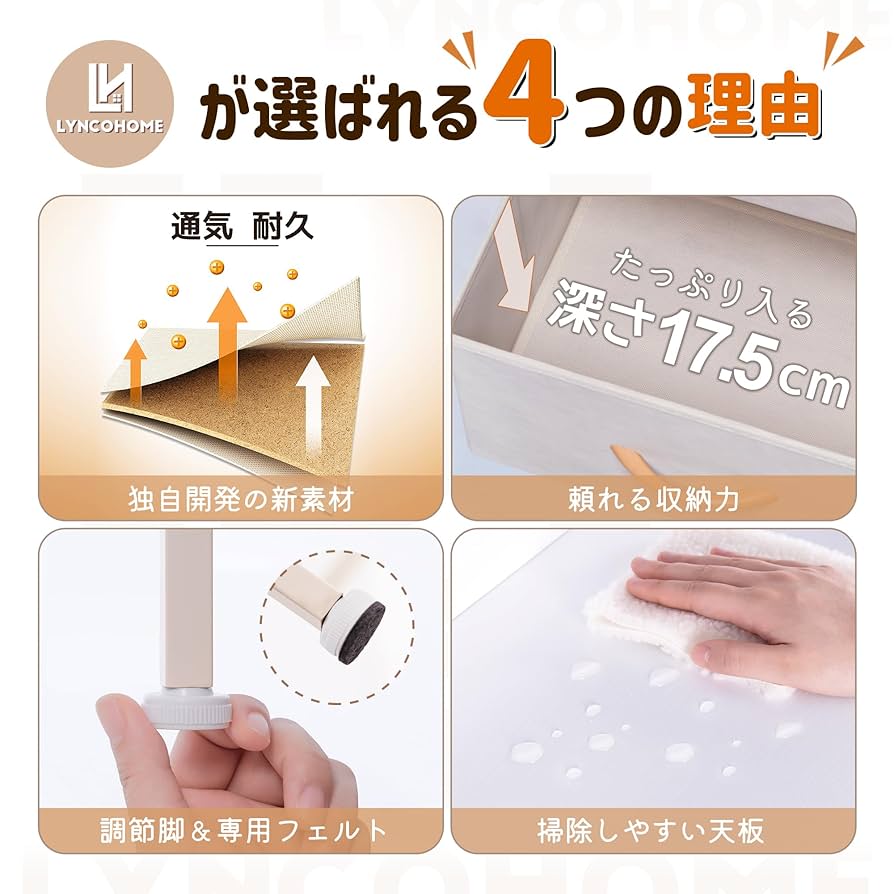 LYNCOHOME

LYNCOHOME が選ばれる4つの理由

通気 耐久

独自開発の新素材

たっぷり入る
深さ17.5cm

頼れる収納力

調節脚＆専用フェルト

掃除しやすい天板

LYNCOHOME